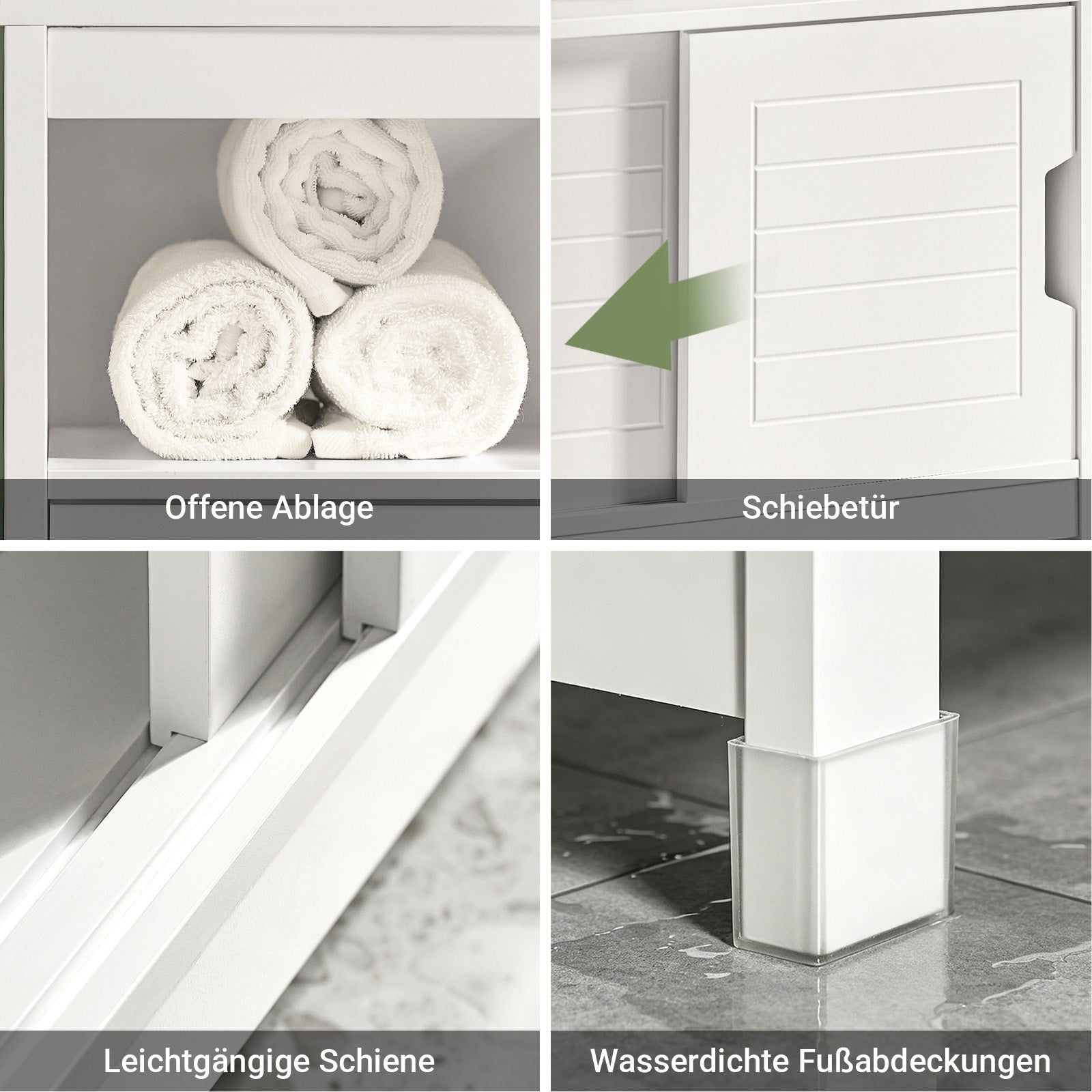 Offene Ablage

Schiebetür

Leichtgängige Schiene

Wasserdichte Fußabdeckungen