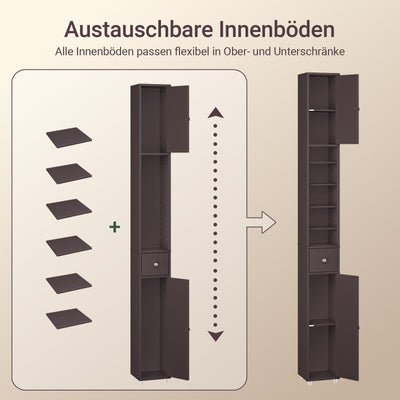 Austauschbare Innenböden

Alle Innenböden passen flexibel in Ober- und Unterschränke

+