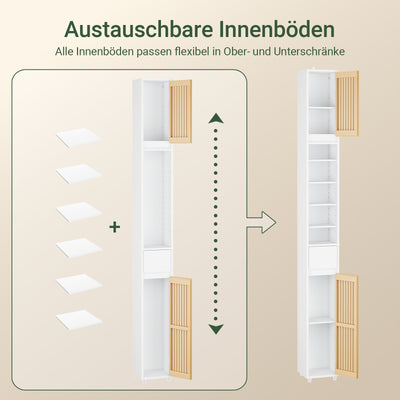 Austauschbare Innenböden
Alle Innenböden passen flexibel in Ober- und Unterschränke

+