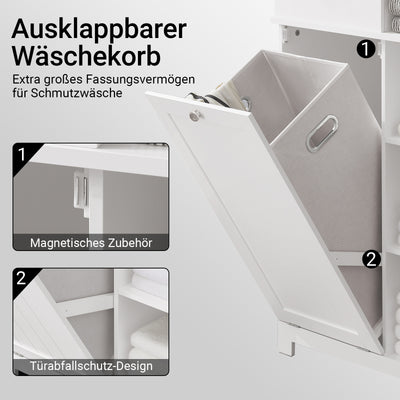 Ausklappbarer Wäschekorb

Extra großes Fassungsvermögen für Schmutzwäsche

1

1

Magnetisches Zubehör

2

2

Türabfallschutz-Design