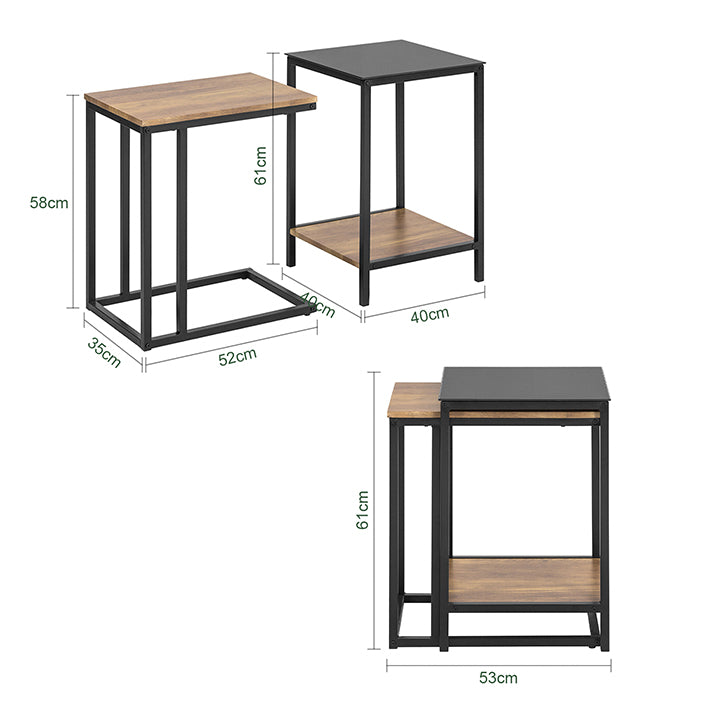 58cm
35cm
52cm
61cm
40cm
40cm
61cm
53cm