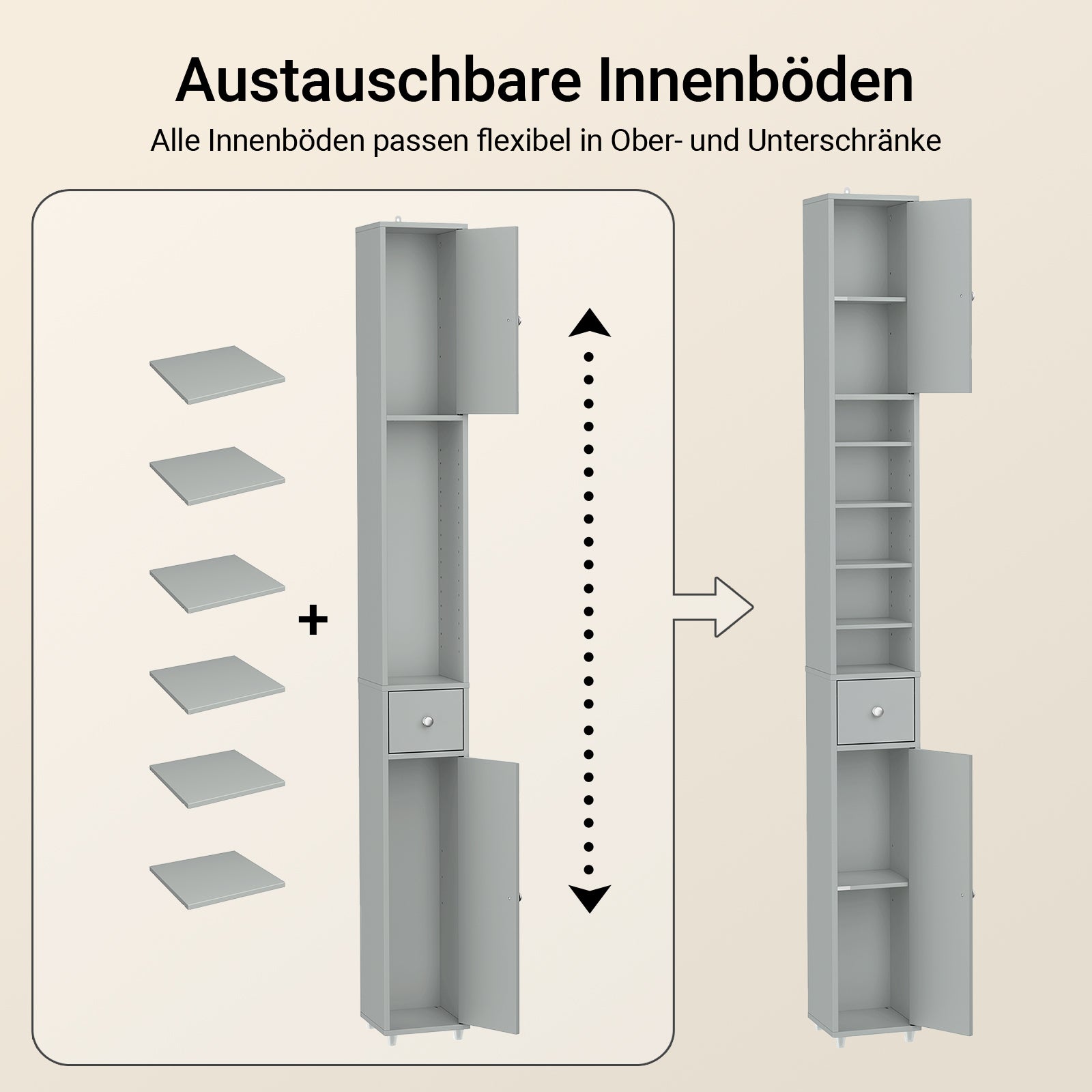 Austauschbare Innenböden

Alle Innenböden passen flexibel in Ober- und Unterschränke

+