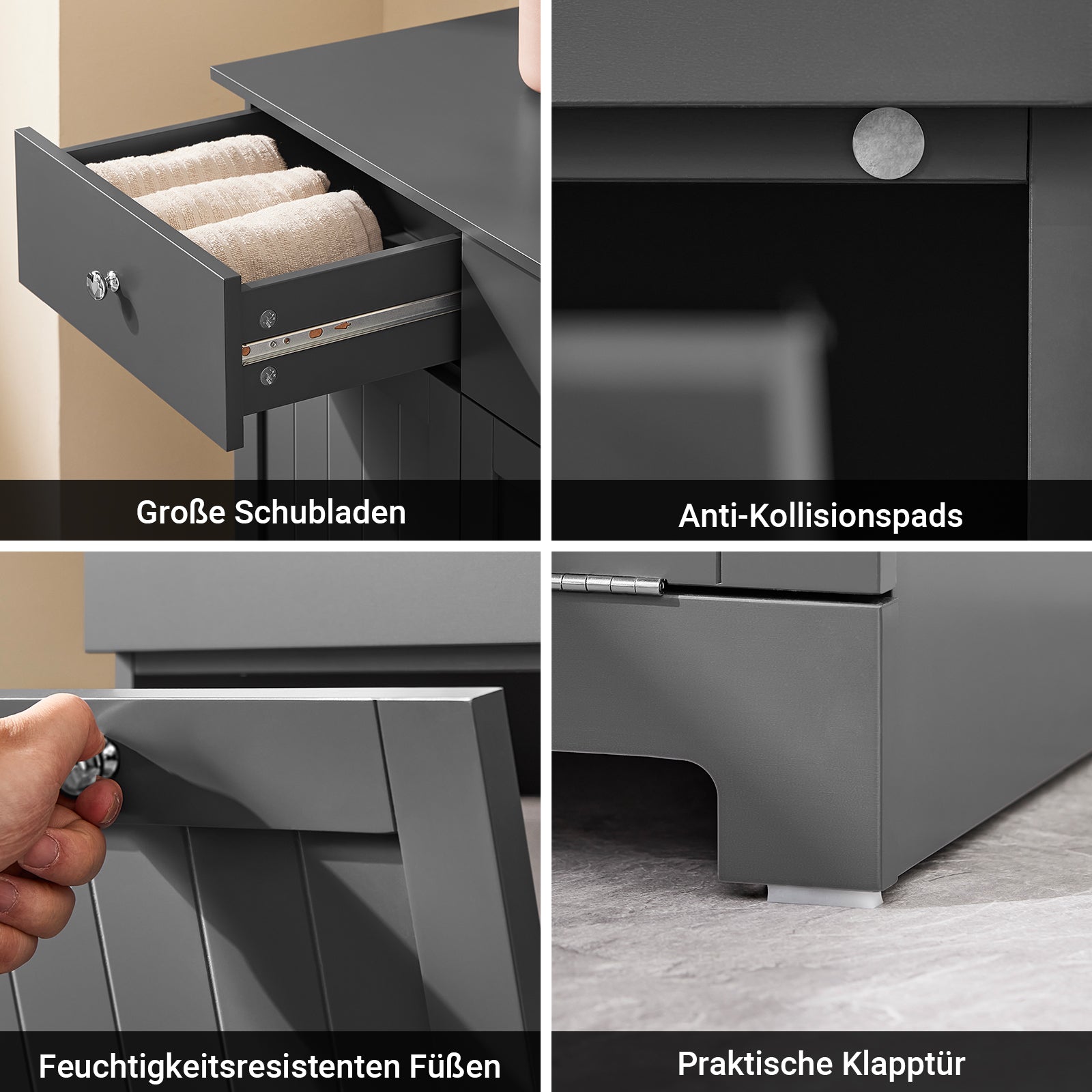 Große Schubladen

Anti-Kollisionspads

Feuchtigkeitsresistenten Füßen

Praktische Klapptür